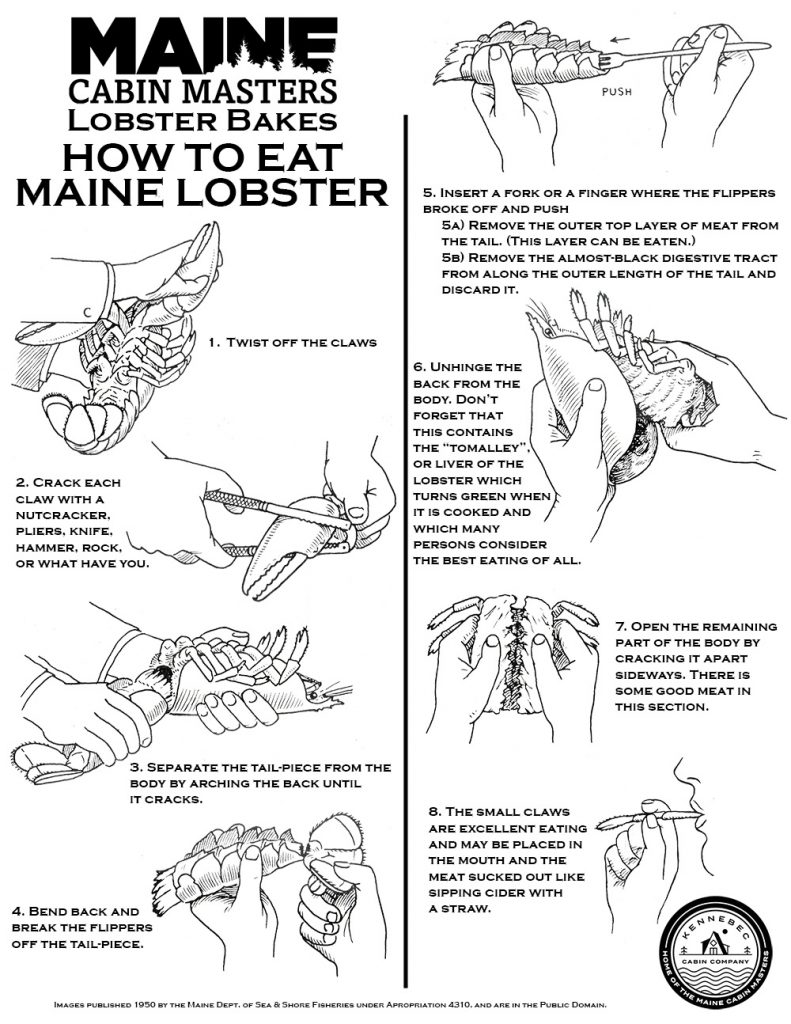 MAINE
CABIN MASTERS
Lobster Bakes
HOW TO EAT
MAINE LOBSTER

1. Twist off the claws

2. Crack each claw with a nutcracker, pliers, knife, hammer, rock, or what have you.

3. Separate the tail-piece from the body by arching the back until it cracks.

4. Bend back and break the flippers off the tail-piece.

PUSH

5. Insert a fork or a finger where the flippers broke off and push
5a) Remove the outer top layer of meat from the tail. (This layer can be eaten.)
5b) Remove the almost-black digestive tract from along the outer length of the tail and discard it.

6. Unhinge the back from the body. Don't forget that this contains the "tomalley", or liver of the lobster which turns green when it is cooked and which many persons consider the best eating of all.

7. Open the remaining part of the body by cracking it apart sideways. There is some good meat in this section.

8. The small claws are excellent eating and may be placed in the mouth and the meat sucked out like sipping cider with a straw.

KENNEBEC
CABIN COMPANY
HOME OF THE MAINE CABIN MASTERS

Images published 1950 by the Maine Dept. of Sea & Shore Fisheries under Apropriation 4310, and are in the Public Domain.